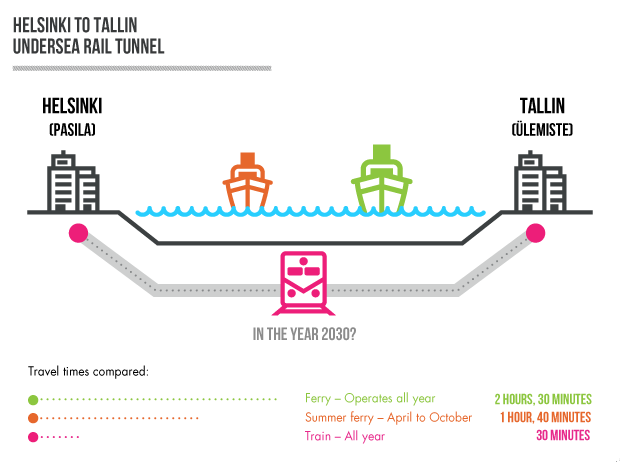 HELSINKI TO TALLIN
UNDERSEA RAIL TUNNEL

HELSINKI
(PASILA)

TALLIN
(ÜLEMISTE)

IN THE YEAR 2030?

Travel times compared:

Ferry – Operates all year 2 HOURS, 30 MINUTES
Summer ferry – April to October 1 HOUR, 40 MINUTES
Train – All year 30 MINUTES